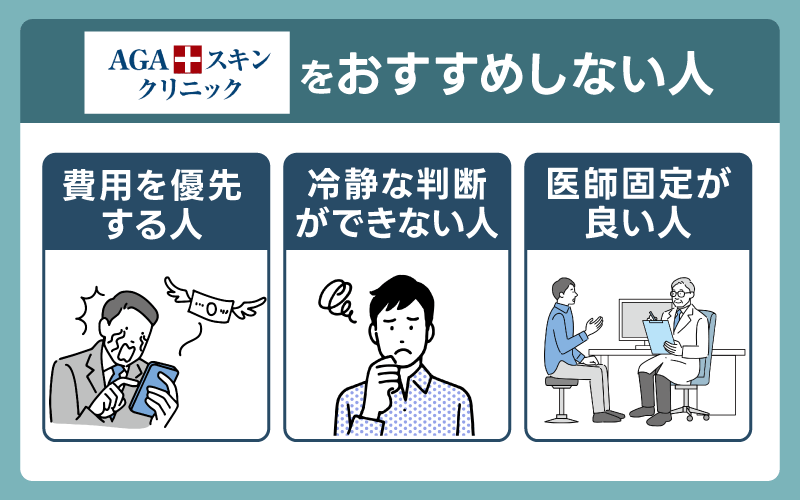 AGA スキン クリニック をおすすめしない人

費用を優先する人

冷静な判断ができない人

医師固定が良い人