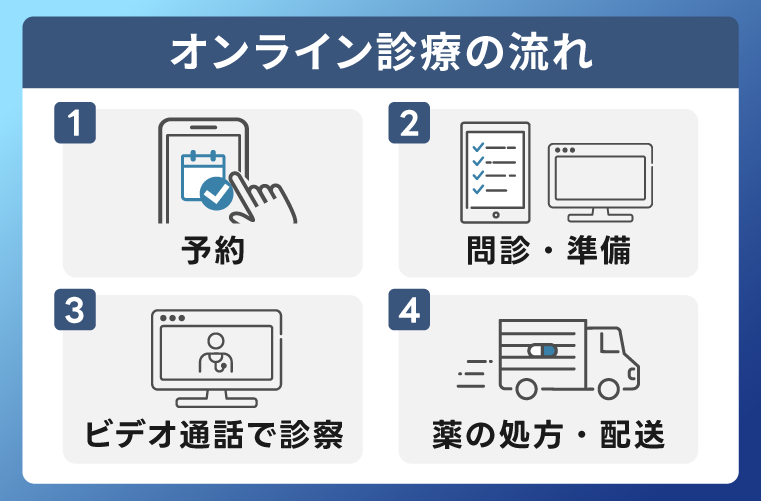 オンライン診療の流れ

1
予約

2
問診・準備

3
ビデオ通話で診察

4
薬の処方・配送